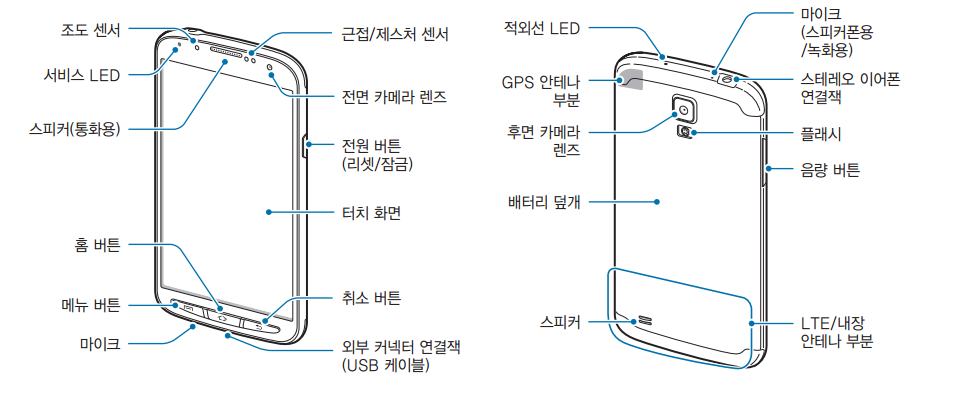 조도 센서
서비스 LED
스피커(통화용)
홈 버튼
메뉴 버튼
마이크
근접/제스처 센서
전면 카메라 렌즈
전원 버튼 (리셋/잠금)
터치 화면
취소 버튼
외부 커넥터 연결잭 (USB 케이블)

적외선 LED
GPS 안테나 부분
후면 카메라 렌즈
배터리 덮개
스피커
마이크 (스피커폰용 /녹화용)
스테레오 이어폰 연결잭
플래시
음량 버튼
LTE/내장 안테나 부분